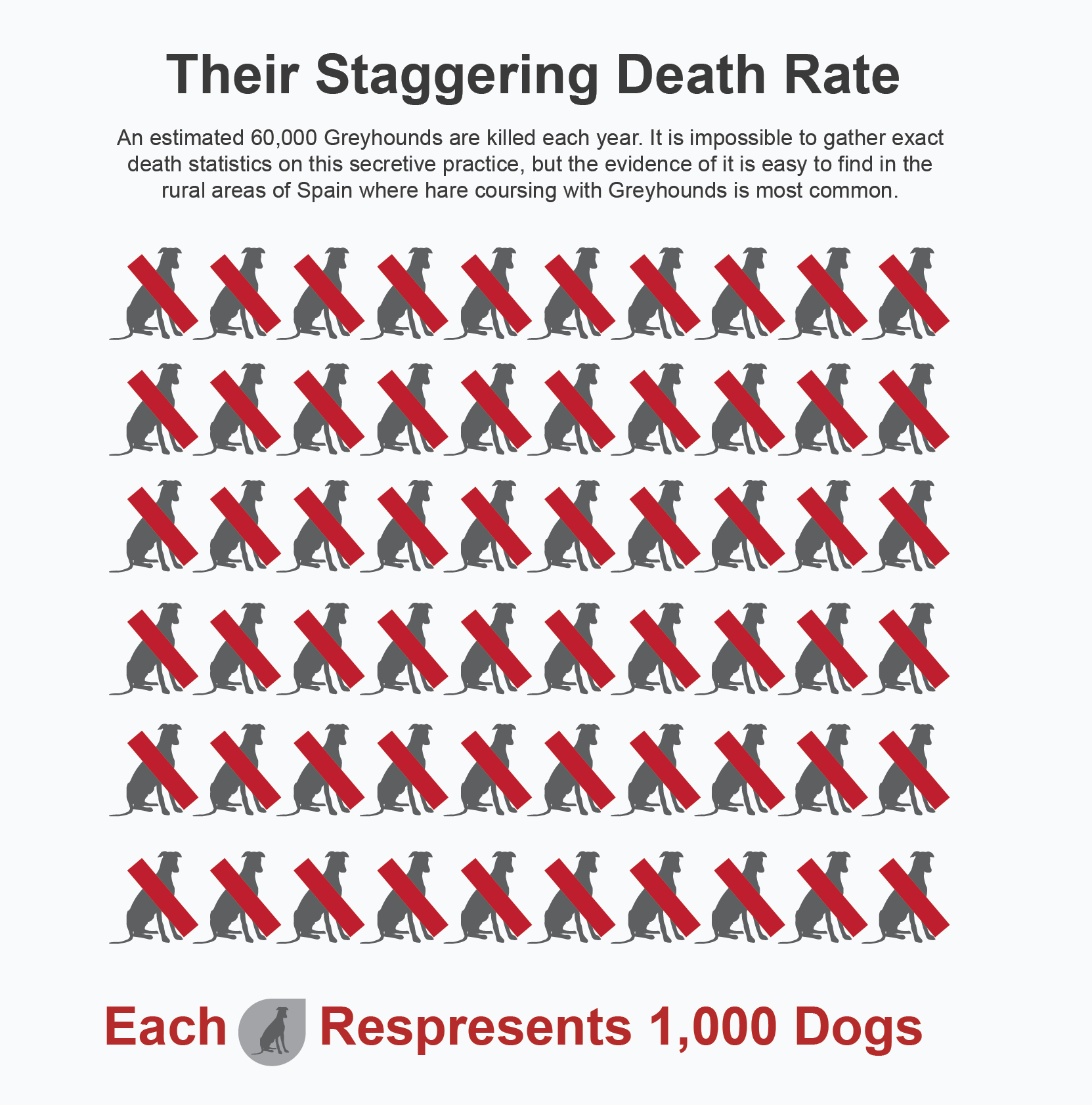 Their Staggering Death Rate

An estimated 60,000 Greyhounds are killed each year. It is impossible to gather exact death statistics on this secretive practice, but the evidence of it is easy to find in the rural areas of Spain where hare coursing with Greyhounds is most common.

Each Respresents 1,000 Dogs