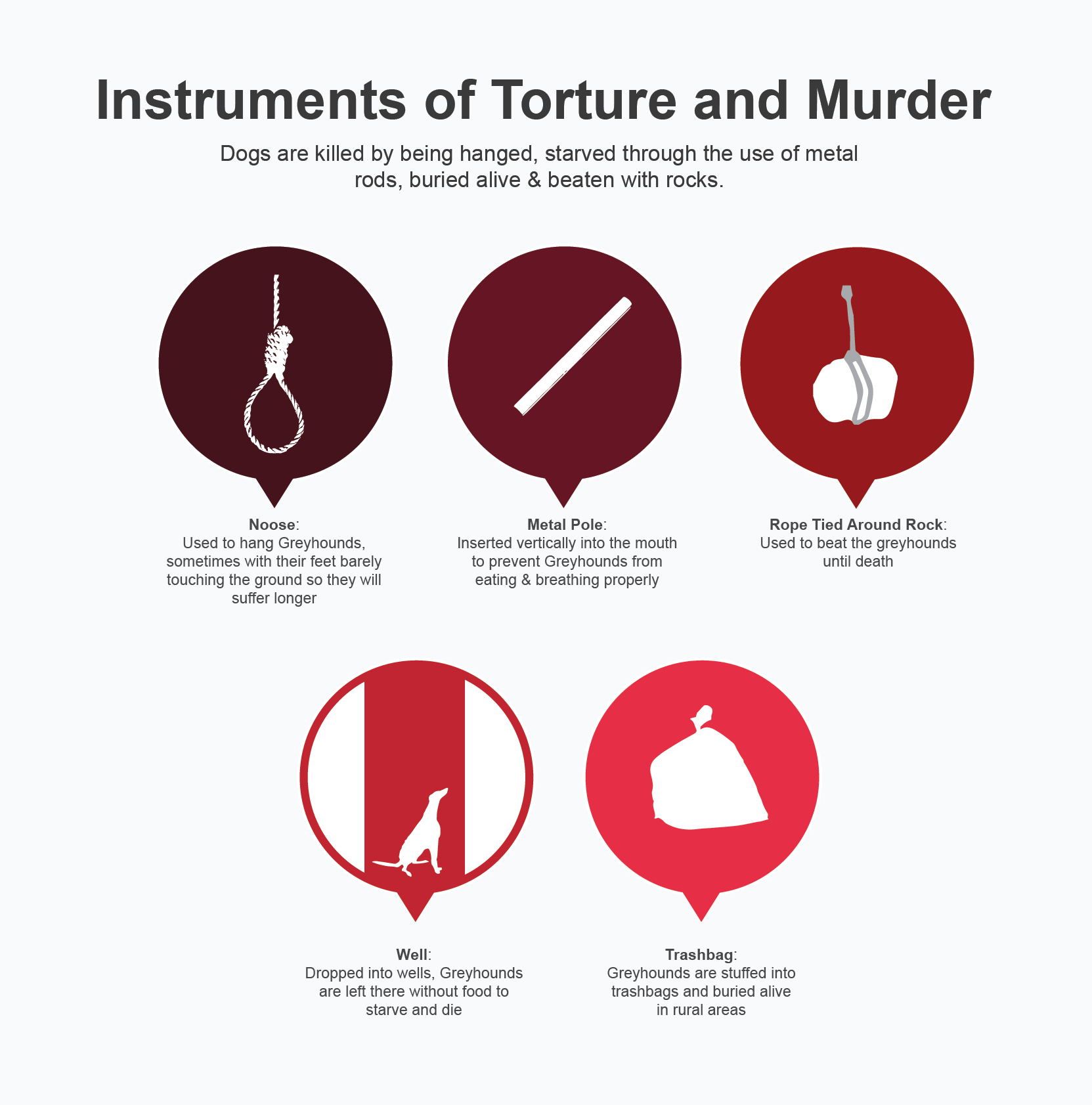 Instruments of Torture and Murder

Dogs are killed by being hanged, starved through the use of metal rods, buried alive & beaten with rocks.

Noose:
Used to hang Greyhounds, sometimes with their feet barely touching the ground so they will suffer longer

Metal Pole:
Inserted vertically into the mouth to prevent Greyhounds from eating & breathing properly

Rope Tied Around Rock:
Used to beat the greyhounds until death

Well:
Dropped into wells, Greyhounds are left there without food to starve and die

Trashbag:
Greyhounds are stuffed into trashbags and buried alive in rural areas