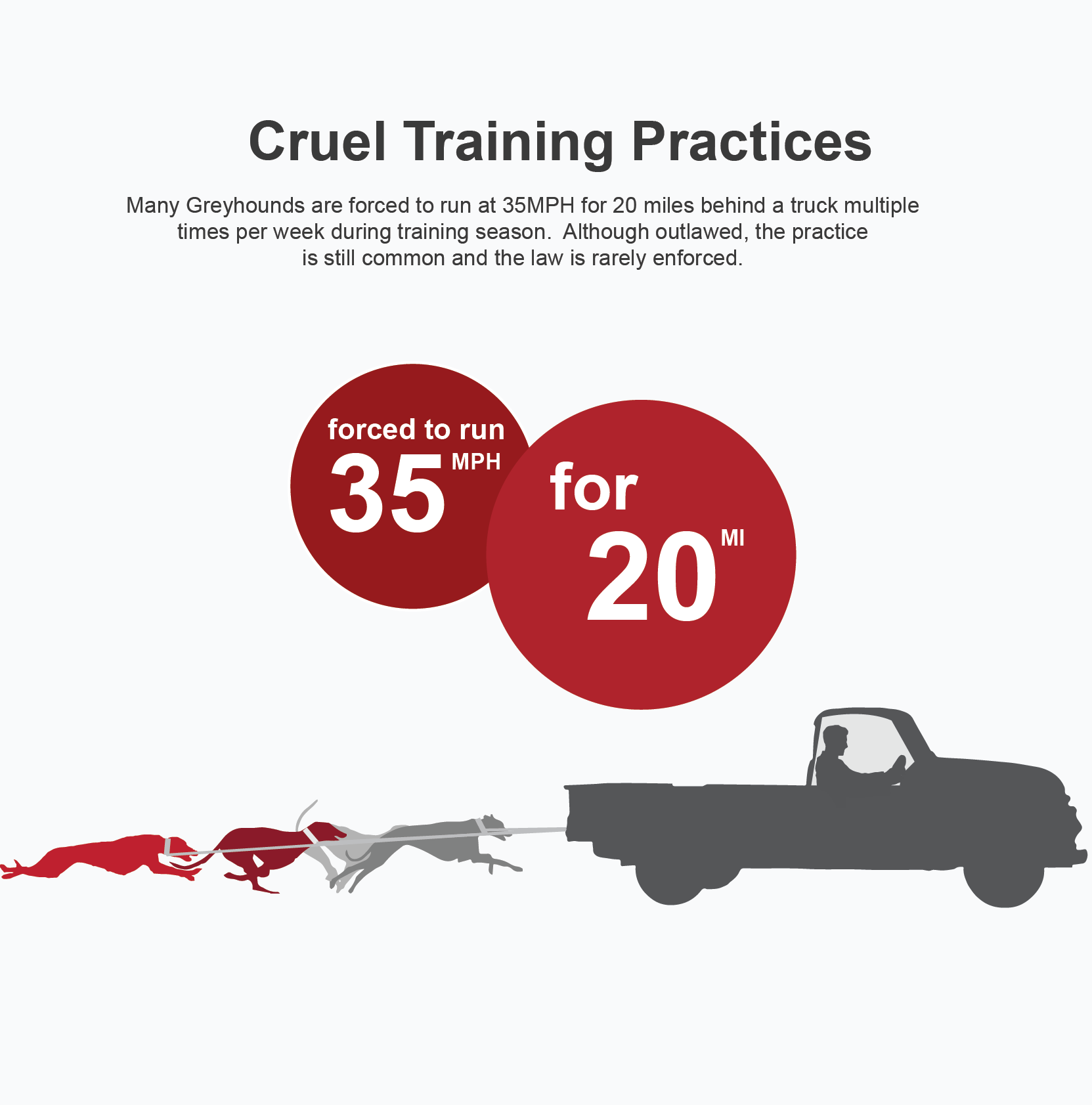 Cruel Training Practices

Many Greyhounds are forced to run at 35MPH for 20 miles behind a truck multiple times per week during training season.  Although outlawed, the practice is still common and the law is rarely enforced.

forced to run
35 MPH

for
20 MI