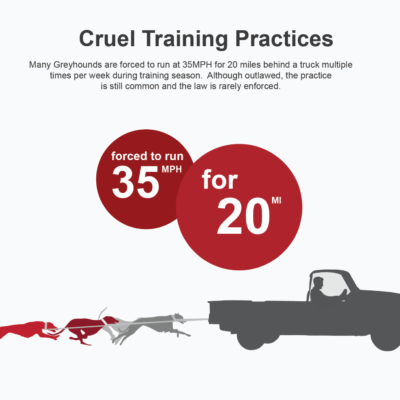 Cruel Training Practices

Many Greyhounds are forced to run at 35MPH for 20 miles behind a truck multiple times per week during training season. Although outlawed, the practice is still common and the law is rarely enforced.

forced to run
35 MPH

for
20 MI