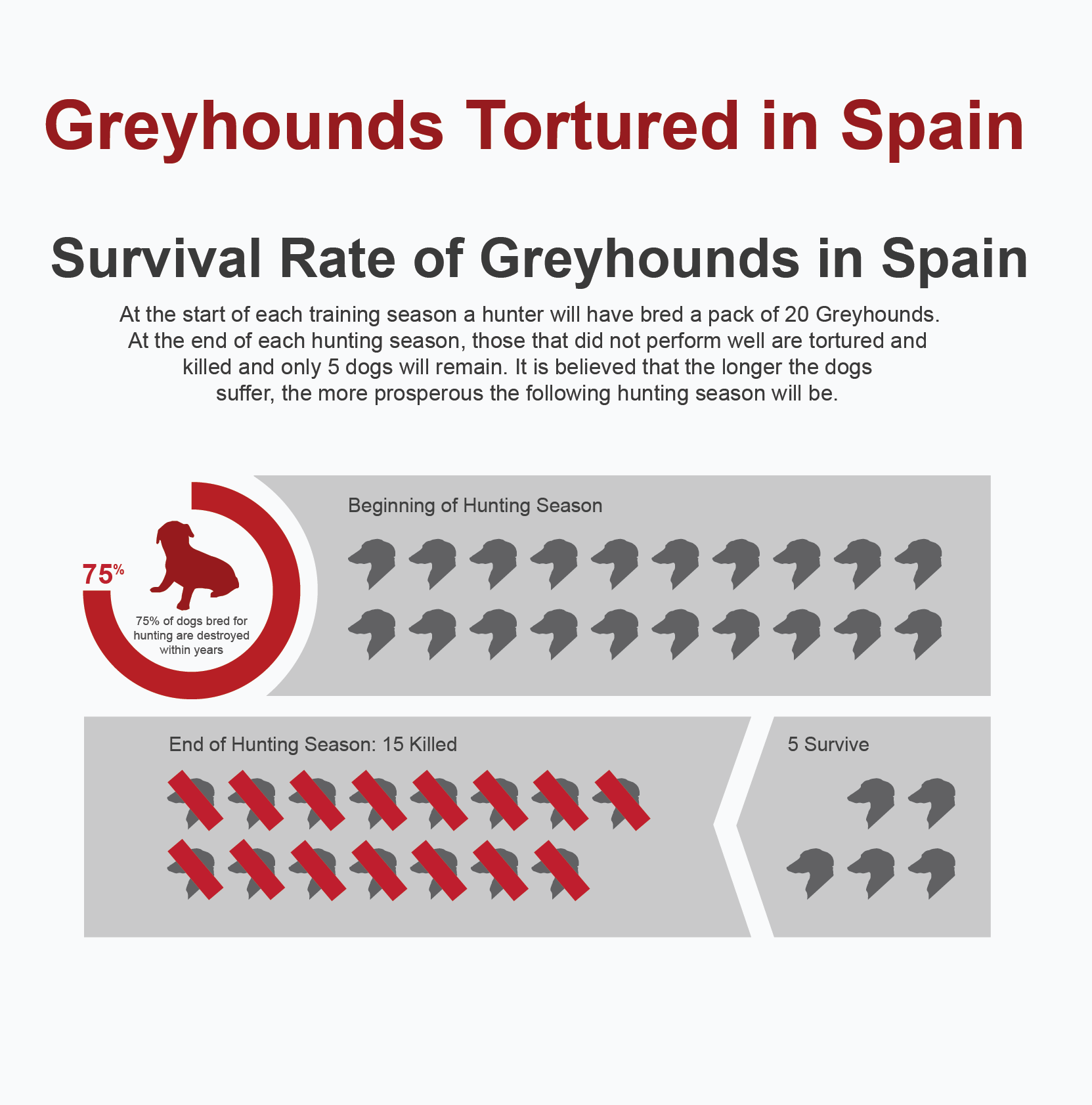 Greyhounds Tortured in Spain

Survival Rate of Greyhounds in Spain

At the start of each training season a hunter will have bred a pack of 20 Greyhounds. At the end of each hunting season, those that did not perform well are tortured and killed and only 5 dogs will remain. It is believed that the longer the dogs suffer, the more prosperous the following hunting season will be.

75%

75% of dogs bred for hunting are destroyed within years

Beginning of Hunting Season

End of Hunting Season: 15 Killed

5 Survive