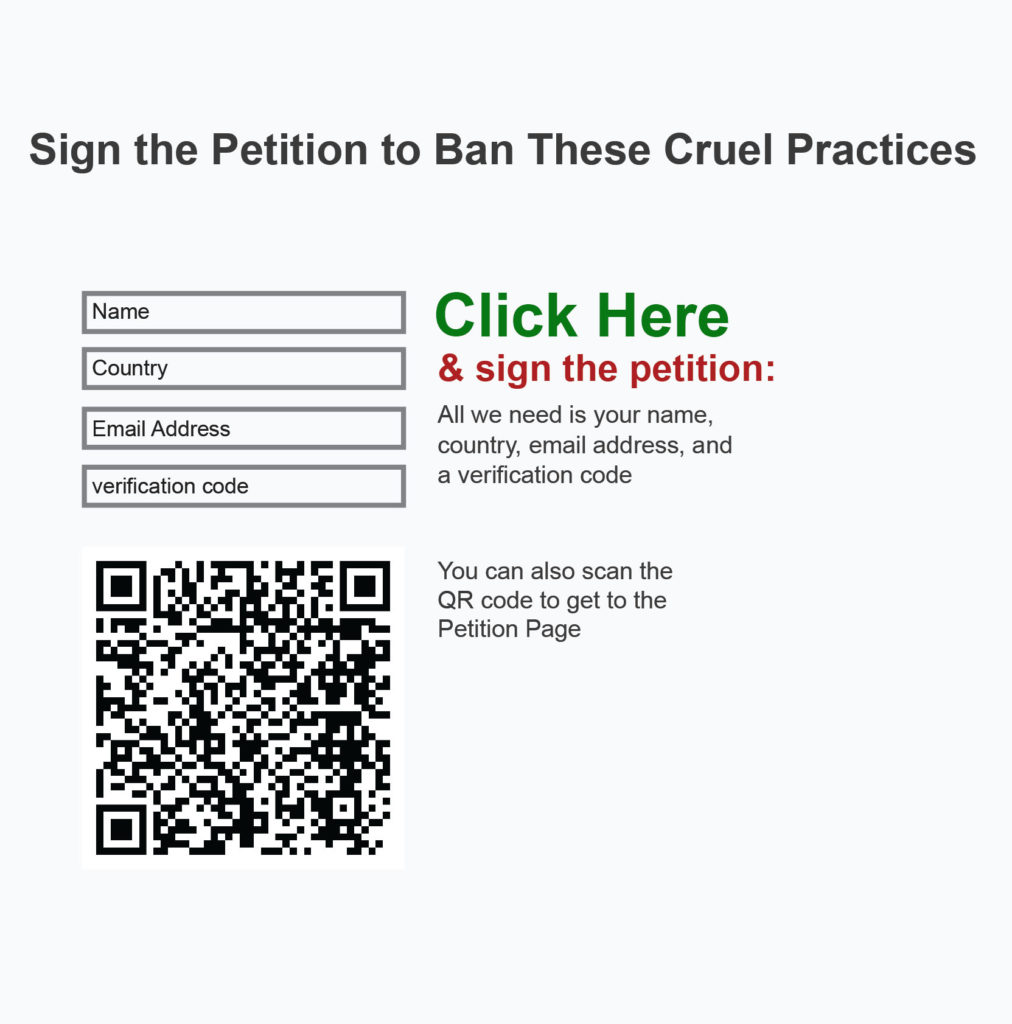 Sign the Petition to Ban These Cruel Practices

Name

Country

Email Address

verification code

Click Here

& sign the petition:

All we need is your name, country, email address, and a verification code

You can also scan the QR code to get to the Petition Page